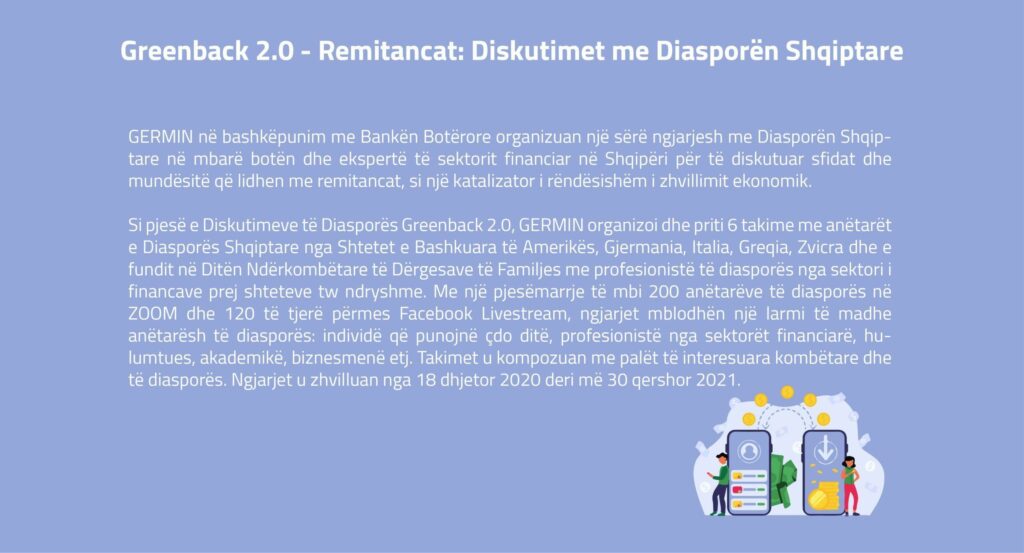 Greenback 2.0 - Remitancat: Diskutimet me Diasporën Shqiptare

GERMIN në bashkëpunim me Bankën Botërore organizuan një sërë ngjarjesh me Diasporën Shqiptare në mbarë botën dhe ekspertë të sektorit financiar në Shqipëri për të diskutuar sfidat dhe mundësitë që lidhen me remitancat, si një katalizator i rëndësishëm i zhvillimit ekonomik.

Si pjesë e Diskutimeve të Diasporës Greenback 2.0, GERMIN organizoi dhe priti 6 takime me anëtarët e Diasporës Shqiptare nga Shtetet e Bashkuara të Amerikës, Gjermania, Italia, Greqia, Zvicra dhe e fundit në Ditën Ndërkombëtare të Dërgesave të Familjes me profesionistë të diasporës nga sektori i financave prej shteteve tw ndryshme. Me një pjesëmarrje të mbi 200 anëtarëve të diasporës në ZOOM dhe 120 të tjerë përmes Facebook Livestream, ngjarjet mblodhën një larmi të madhe anëtarësh të diasporës: individë që punojnë çdo ditë, profesionistë nga sektorët financiarë, hulumtues, akademikë, biznesmenë etj. Takimet u kompozuan me palët të interesuara kombëtare dhe të diasporës. Ngjarjet u zhvilluan nga 18 dhjetor 2020 deri më 30 qershor 2021.